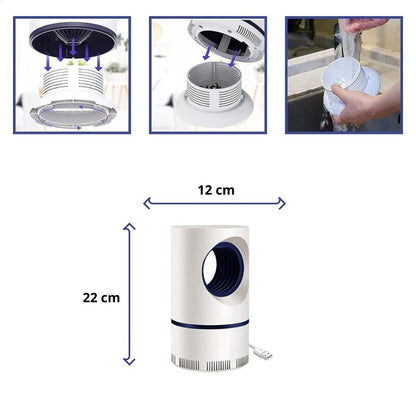 12 cm

22 cm